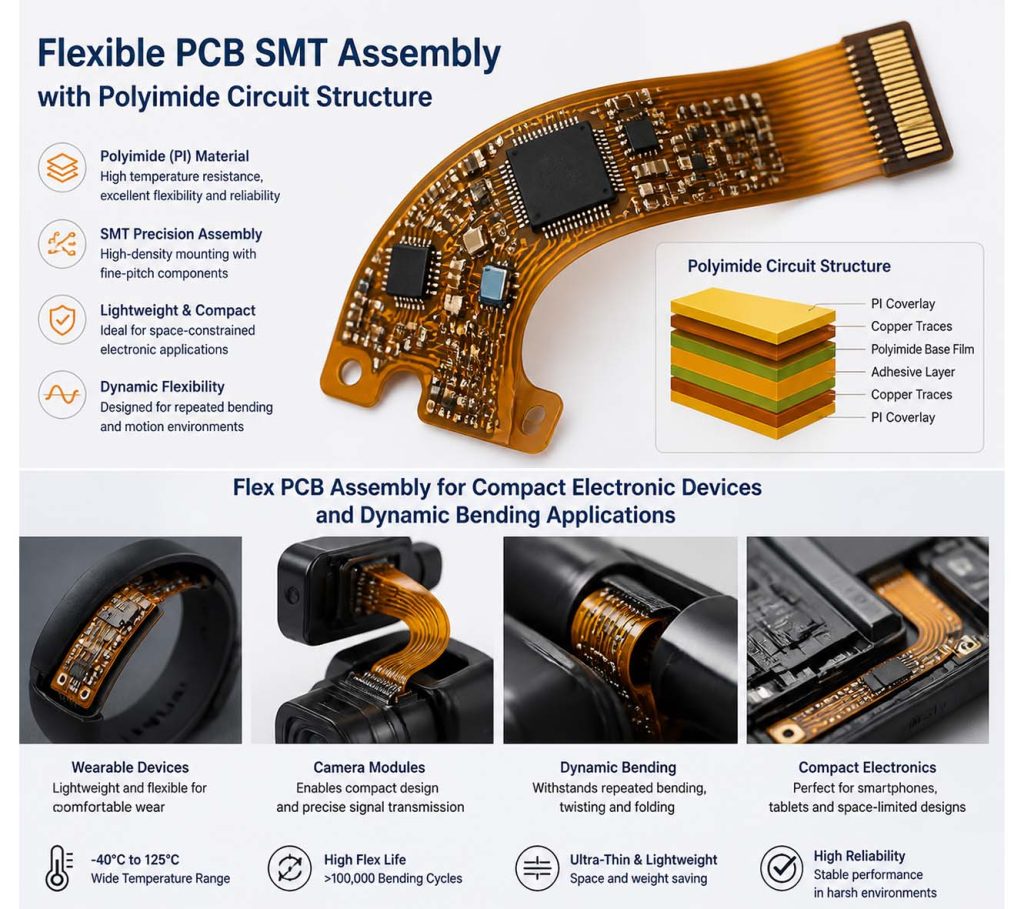 Flexible PCB SMT Assembly
with Polyimide Circuit Structure

Polyimide (PI) Material
High temperature resistance, excellent flexibility and reliability

SMT Precision Assembly
High-density mounting with fine-pitch components

Lightweight & Compact
Ideal for space-constrained electronic applications

Dynamic Flexibility
Designed for repeated bending and motion environments

Polyimide Circuit Structure
PI Coverlay
Copper Traces
Polyimide Base Film
Adhesive Layer
Copper Traces
PI Coverlay

Flex PCB Assembly for Compact Electronic Devices and Dynamic Bending Applications

Wearable Devices
Lightweight and flexible for comfortable wear

Camera Modules
Enables compact design and precise signal transmission

Dynamic Bending
Withstands repeated bending, twisting and folding

Compact Electronics
Perfect for smartphones, tablets and space-limited designs

-40°C to 125°C
Wide Temperature Range

High Flex Life
>100,000 Bending Cycles

Ultra-Thin & Lightweight
Space and weight saving

High Reliability
Stable performance in harsh environments